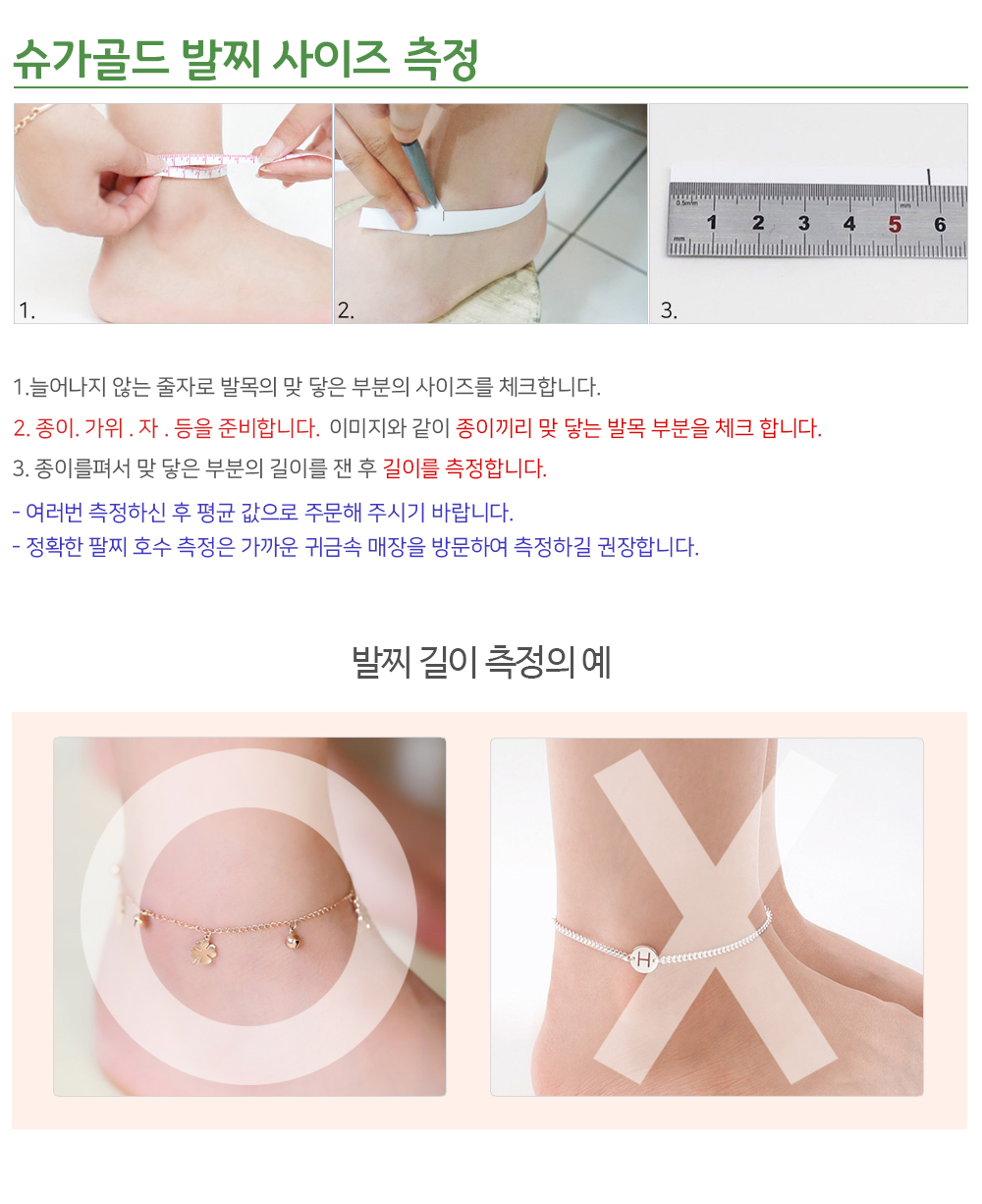 슈가골드 발찌 사이즈 측정

1.

2.

0.5mm 1 2 3 4 5 6 mm

3.

1.늘어나지 않는 줄자로 발목의 맞 닿은 부분의 사이즈를 체크합니다.

2. 종이. 가위 . 자 . 등을 준비합니다. 이미지와 같이 종이끼리 맞 닿는 발목 부분을 체크 합니다.

3. 종이를펴서 맞 닿은 부분의 길이를 잰 후 길이를 측정합니다.

- 여러번 측정하신 후 평균 값으로 주문해 주시기 바랍니다.
- 정확한 팔찌 호수 측정은 가까운 귀금속 매장을 방문하여 측정하길 권장합니다.

발찌 길이 측정의 예

H